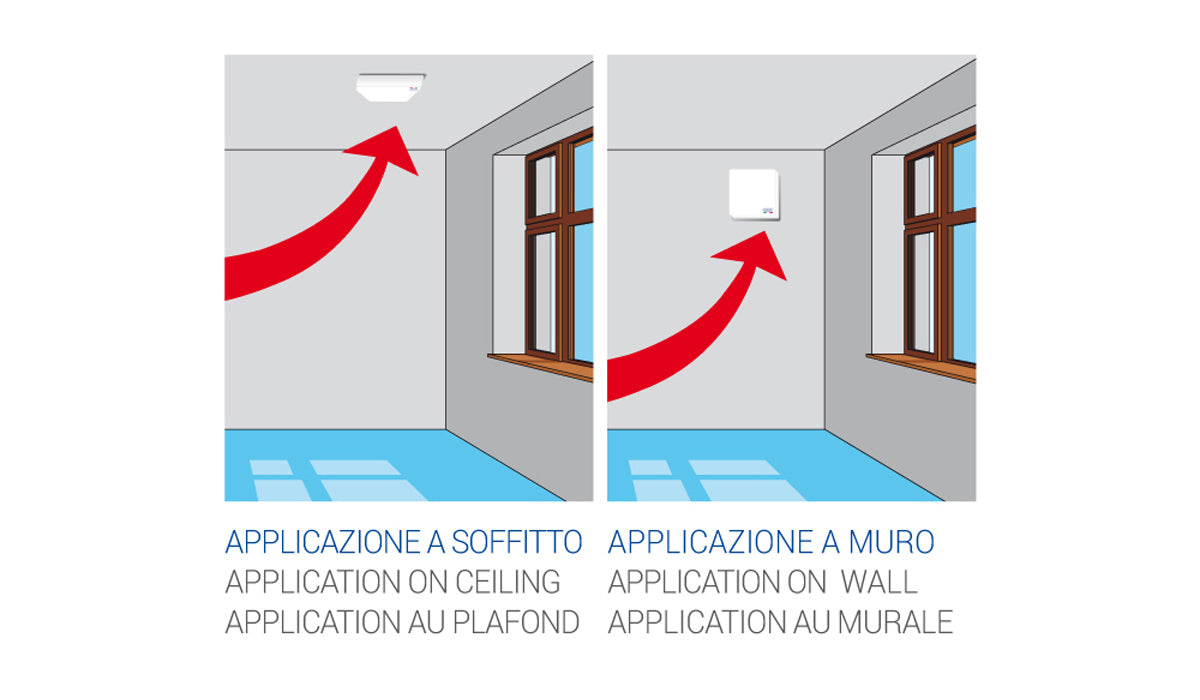 APPLICAZIONE A SOFFITTO
APPLICATION ON CEILING
APPLICATION AU PLAFOND

APPLICAZIONE A MURO
APPLICATION ON WALL
APPLICATION AU MURALE