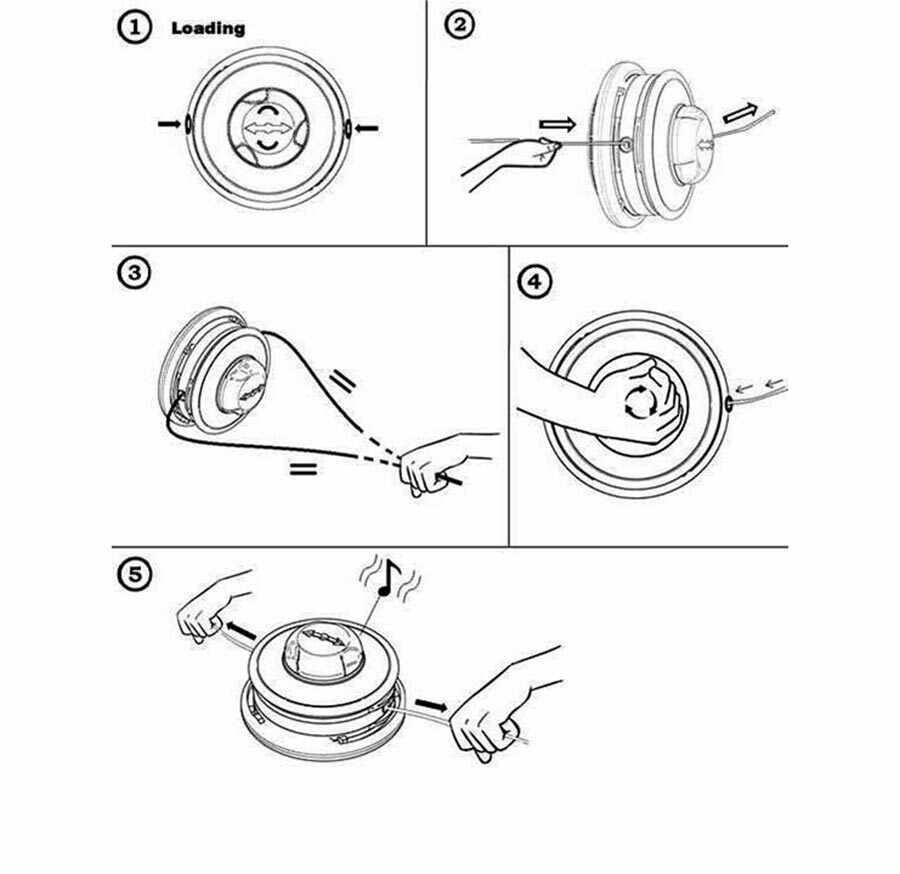 1 Loading

2

3

4

5