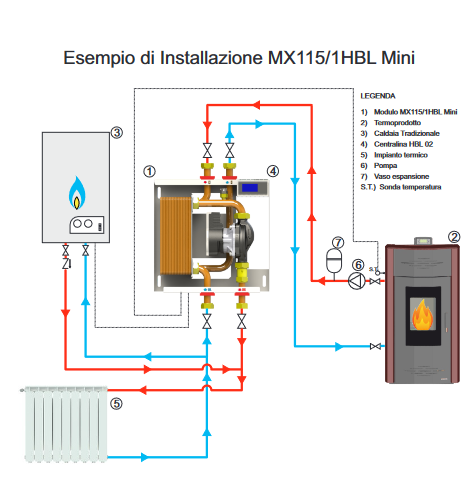 Esempio di Installazione MX115/1HBL Mini

LEGENDA

1) Modulo MX115/1HBL Mini
2) Termoprodotto
3) Caldaia Tradizionale
4) Centralina HBL 02
5) Impianto termico
6) Pompa
7) Vaso espansione
S.T.) Sonda temperatura

③

①

④

⑦

⑥

S.T.

②

⑤