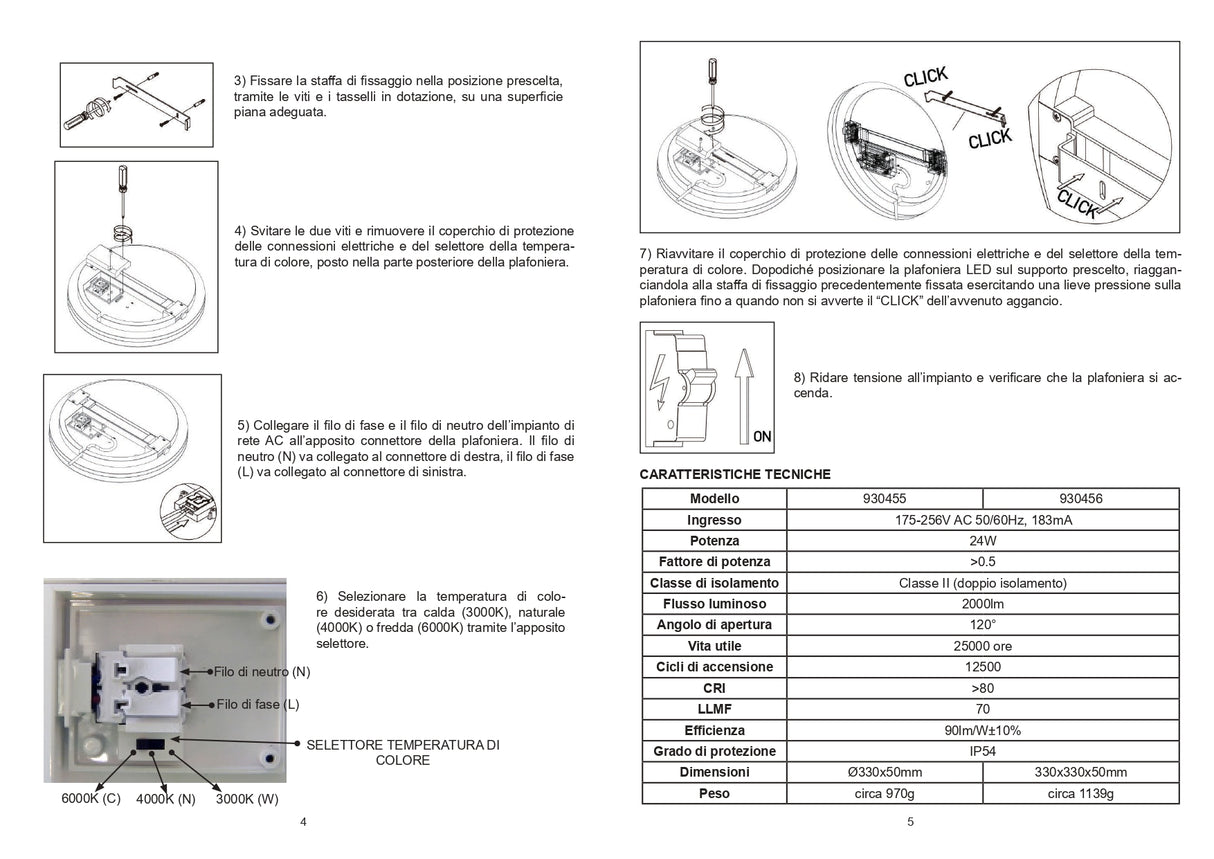 3) Fissare la staffa di fissaggio nella posizione prescelta, tramite le viti e i tasselli in dotazione, su una superficie piana adeguata.

4) Svitare le due viti e rimuovere il coperchio di protezione delle connessioni elettriche e del selettore della temperatura di colore, posto nella parte posteriore della plafoniera.

5) Collegare il filo di fase e il filo di neutro dell'impianto di rete AC all'apposito connettore della plafoniera. Il filo di neutro (N) va collegato al connettore di destra, il filo di fase (L) va collegato al connettore di sinistra.

6) Selezionare la temperatura di colore desiderata tra calda (3000K), naturale (4000K) o fredda (6000K) tramite l'apposito selettore.

Filo di neutro (N)

Filo di fase (L)

SELETTORE TEMPERATURA DI COLORE

6000K (C)

4000K (N)

3000K (W)

4

CLICK

CLICK

CLICK

7) Riavvitare il coperchio di protezione delle connessioni elettriche e del selettore della temperatura di colore. Dopodiché posizionare la plafoniera LED sul supporto prescelto, riagganciandola alla staffa di fissaggio precedentemente fissata esercitando una lieve pressione sulla plafoniera fino a quando non si avverte il "CLICK" dell'avvenuto aggancio.

ON

8) Ridare tensione all'impianto e verificare che la plafoniera si accenda.

CARATTERISTICHE TECNICHE

| Modello | 930455 | 930456 |
|---|---|---|
| Ingresso | 175-256V AC 50/60Hz, 183mA | |
| Potenza | 24W | |
| Fattore di potenza | >0.5 | |
| Classe di isolamento | Classe II (doppio isolamento) | |
| Flusso luminoso | 2000lm | |
| Angolo di apertura | 120° | |
| Vita utile | 25000 ore | |
| Cicli di accensione | 12500 | |
| CRI | >80 | |
| LLMF | 70 | |
| Efficienza | 90lm/W±10% | |
| Grado di protezione | IP54 | |
| Dimensioni | Ø330x50mm | 330x330x50mm |
| Peso | circa 970g | circa 1139g |

5