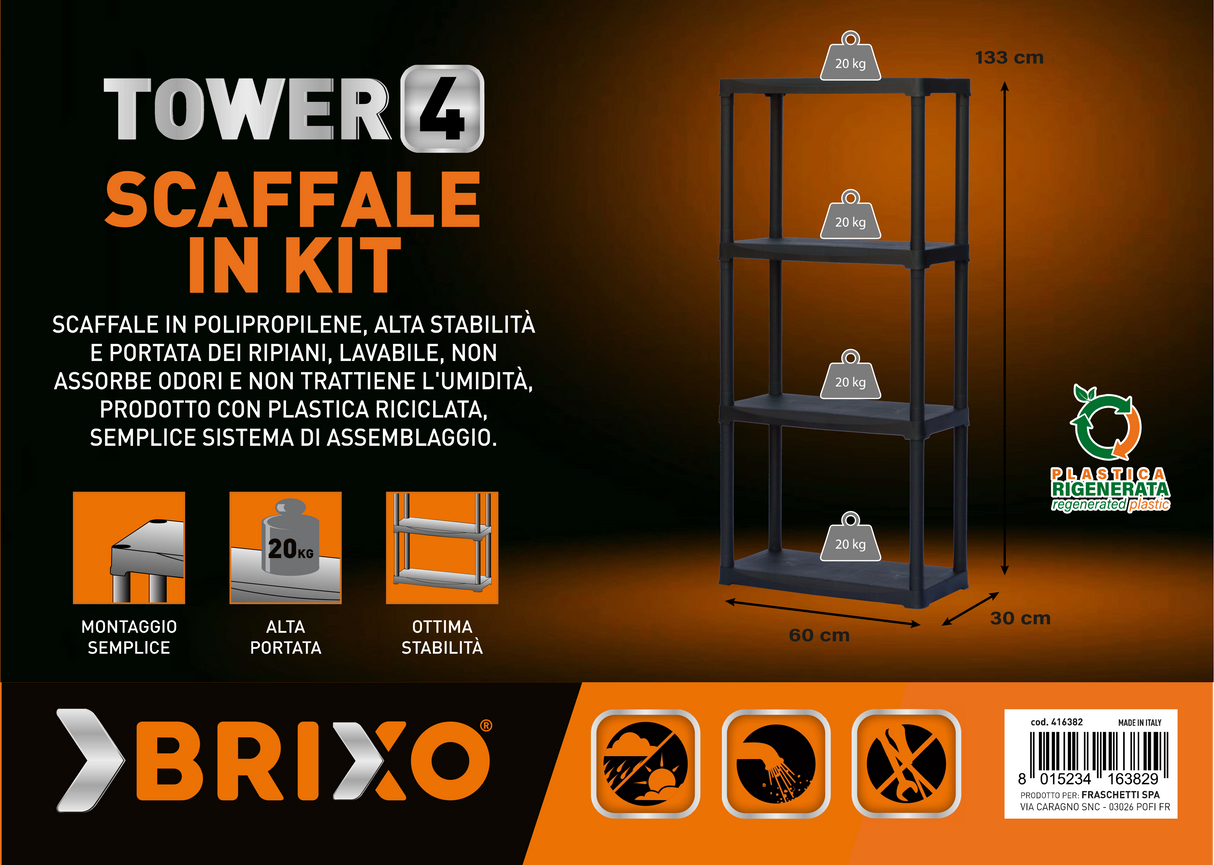 TOWER 4
SCAFFALE IN KIT

SCAFFALE IN POLIPROPILENE, ALTA STABILITÀ E PORTATA DEI RIPIANI, LAVABILE, NON ASSORBE ODORI E NON TRATTIENE L'UMIDITÀ, PRODOTTO CON PLASTICA RICICLATA, SEMPLICE SISTEMA DI ASSEMBLAGGIO.

20KG

MONTAGGIO SEMPLICE

ALTA PORTATA

OTTIMA STABILITÀ

20 kg
20 kg
20 kg
20 kg

133 cm
60 cm
30 cm

PLASTICA RIGENERATA
regenerated plastic

BRIXO®

cod. 416382
MADE IN ITALY
8 015234 163829
PRODOTTO PER: FRASCHETTI SPA
VIA CARAGNO SNC - 03026 POFI FR