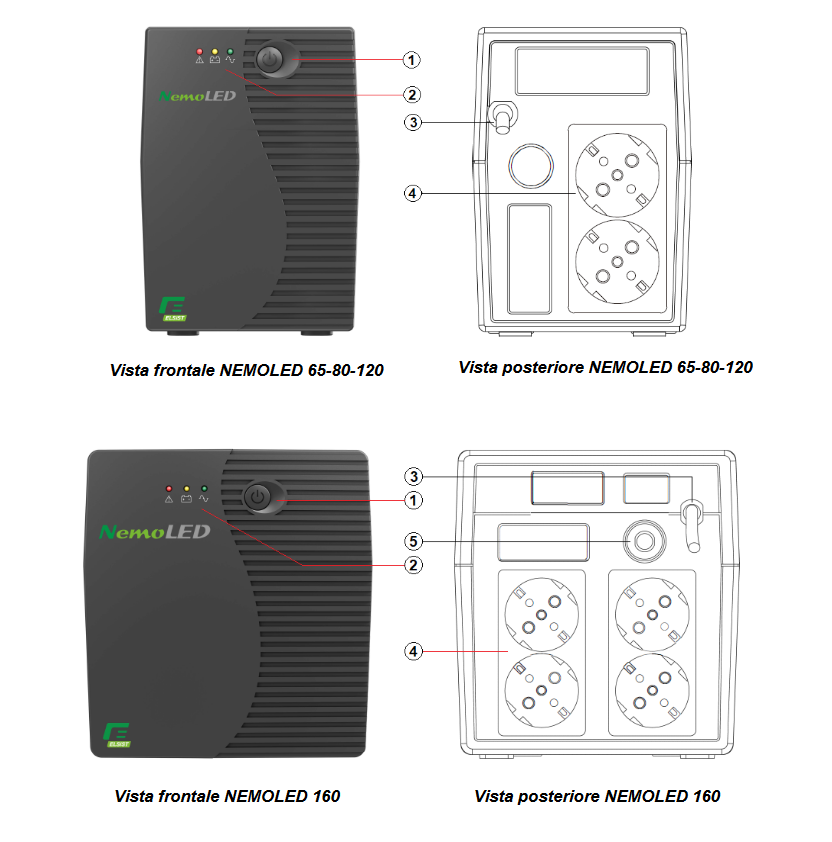 NemoLED

ELSIST

1

2

3

4

Vista frontale NEMOLED 65-80-120

Vista posteriore NEMOLED 65-80-120

NemoLED

ELSIST

1

2

3

5

4

Vista frontale NEMOLED 160

Vista posteriore NEMOLED 160